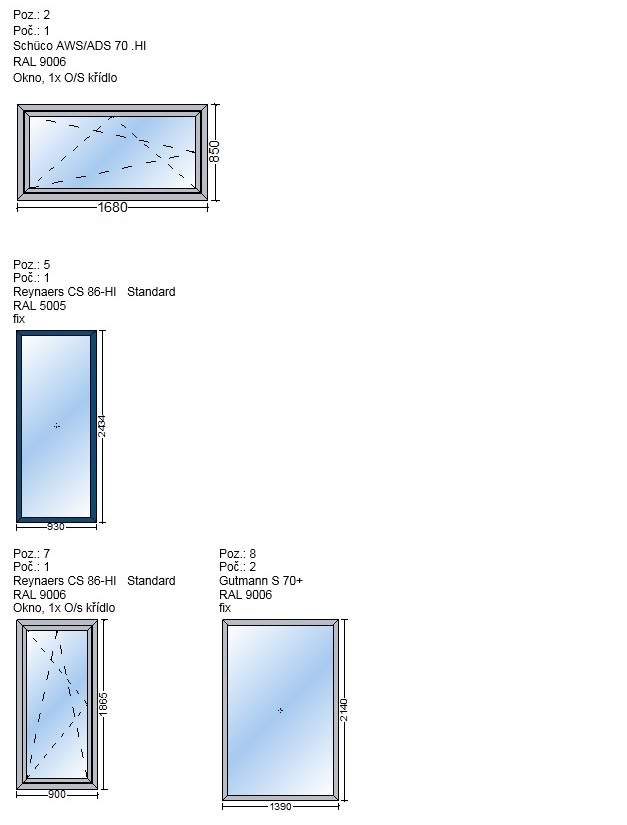 Poz.: 2
Poč.: 1
Schüco AWS/ADS 70 .HI
RAL 9006
Okno, 1x O/S křídlo

850
1680

Poz.: 5
Poč.: 1
Reynaers CS 86-HI Standard
RAL 5005
fix

2434
930

Poz.: 7
Poč.: 1
Reynaers CS 86-HI Standard
RAL 9006
Okno, 1x O/s křídlo

1865
900

Poz.: 8
Poč.: 2
Gutmann S 70+
RAL 9006
fix

2140
1390